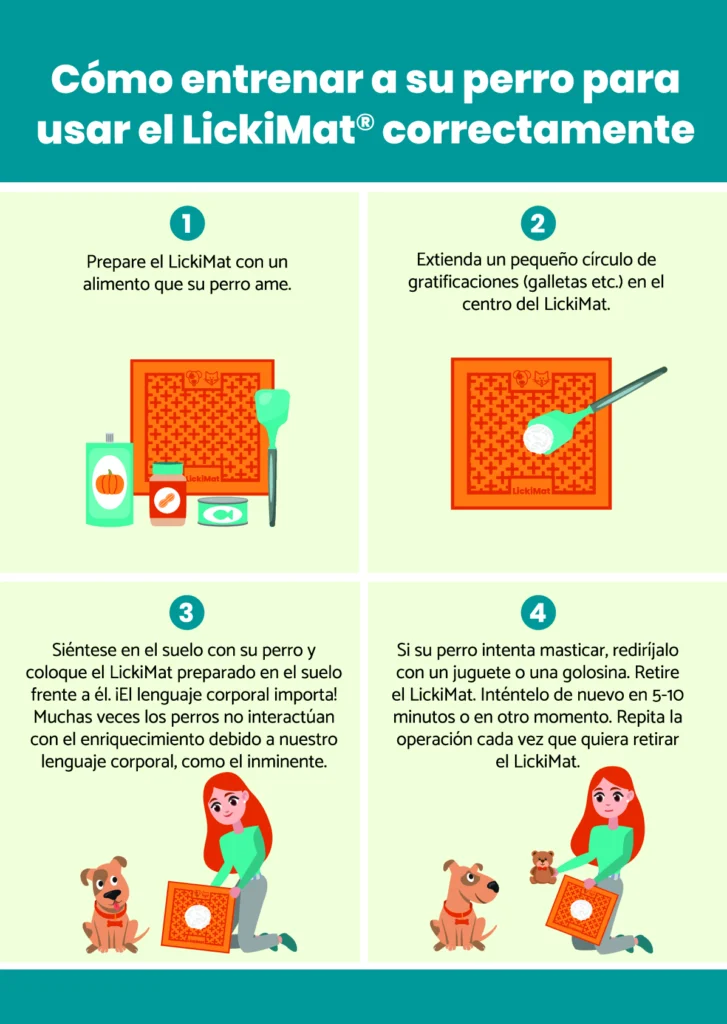 Cómo entrenar a su perro para usar el LickiMat® correctamente

1

Prepare el LickiMat con un alimento que su perro ame.

LickiMat

2

Extienda un pequeño círculo de gratificaciones (galletas etc.) en el centro del LickiMat.

LickiMat

3

Siéntese en el suelo con su perro y coloque el LickiMat preparado en el suelo frente a él. ¡El lenguaje corporal importa! Muchas veces los perros no interactúan con el enriquecimiento debido a nuestro lenguaje corporal, como el inminente.

4

Si su perro intenta masticar, rediríjalo con un juguete o una golosina. Retire el LickiMat. Inténtelo de nuevo en 5-10 minutos o en otro momento. Repita la operación cada vez que quiera retirar el LickiMat.